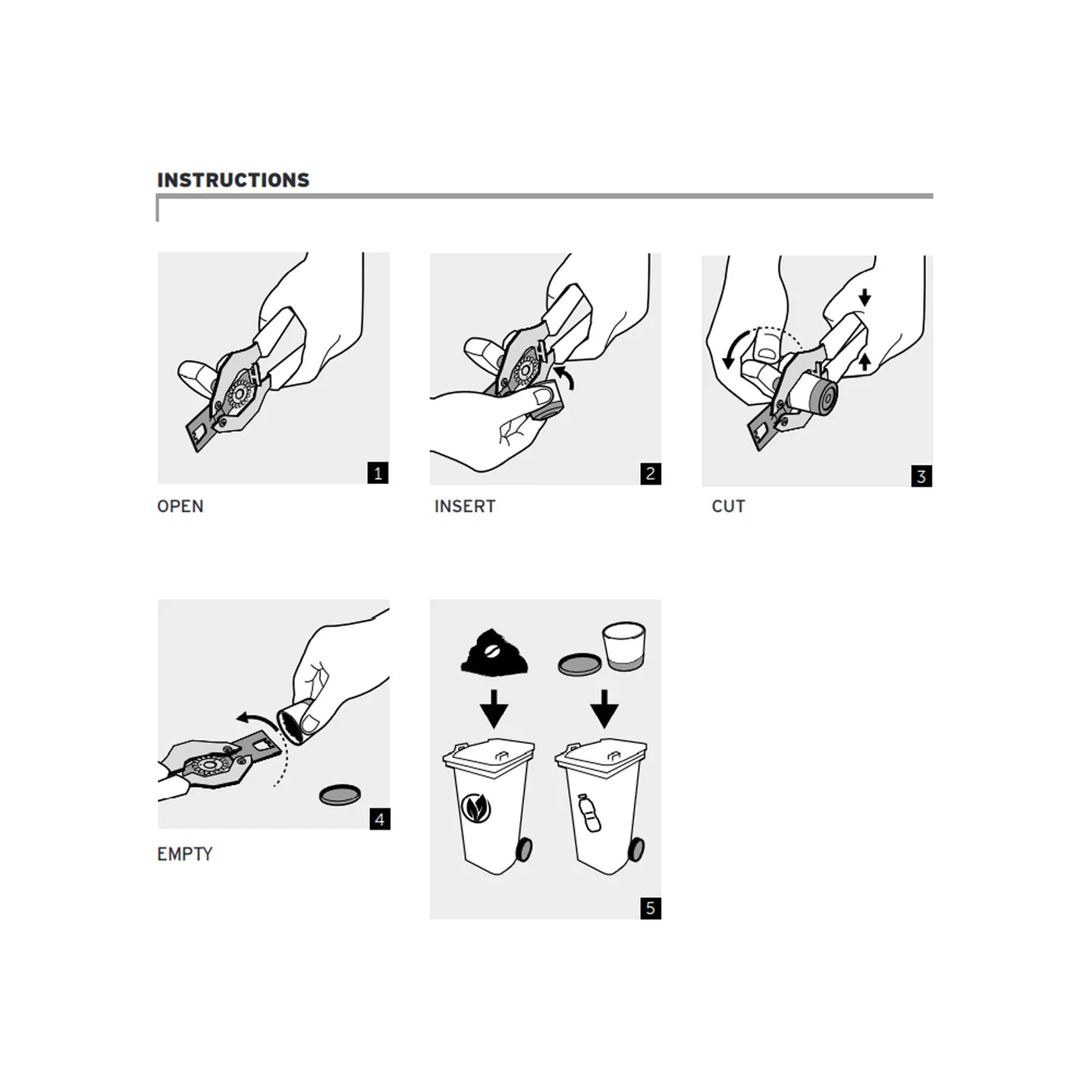 INSTRUCTIONS

1

OPEN

2

INSERT

3

CUT

4

EMPTY

5